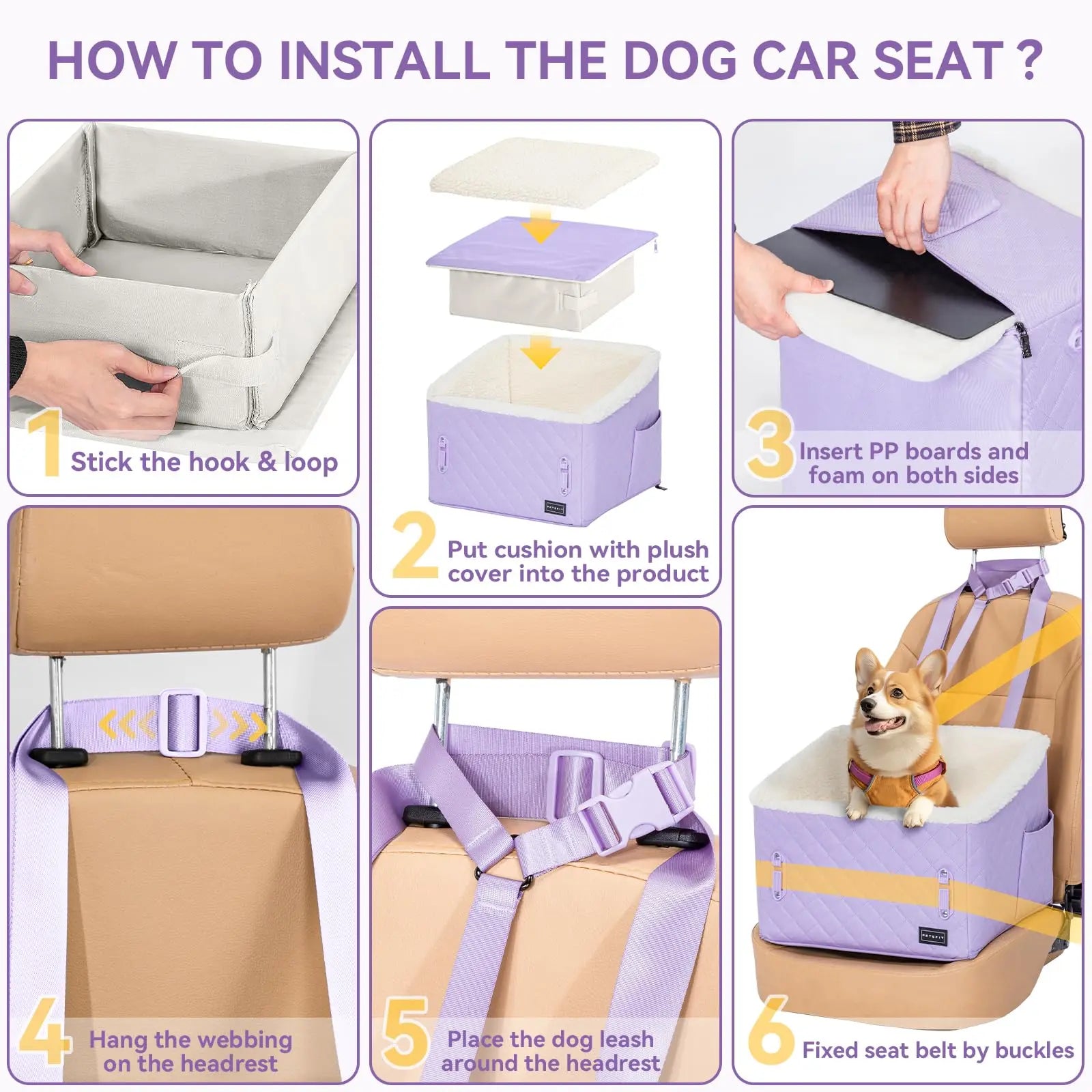 HOW TO INSTALL THE DOG CAR SEAT ?

1 Stick the hook & loop

PETSFIT

2 Put cushion with plush cover into the product

3 Insert PP boards and foam on both sides

4 Hang the webbing on the headrest

5 Place the dog leash around the headrest

PETSFIT

6 Fixed seat belt by buckles